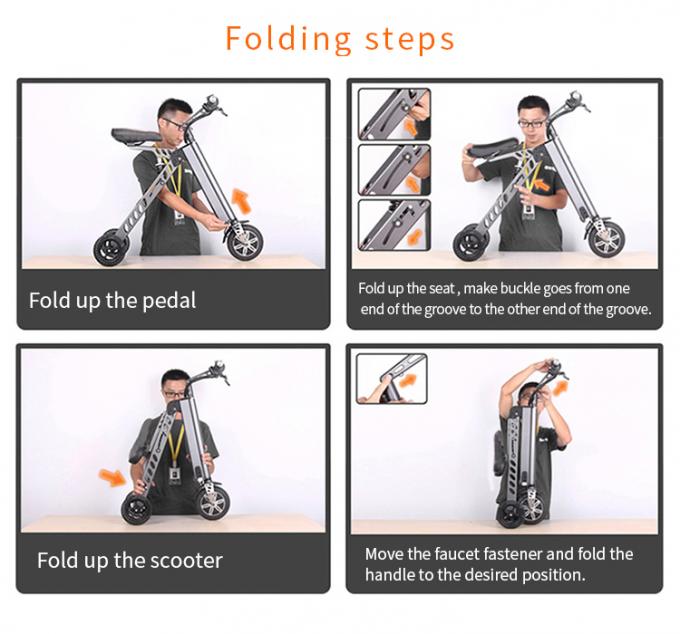 Folding steps

Fold up the pedal

Fold up the seat , make buckle goes from one end of the groove to the other end of the groove.

Fold up the scooter

Move the faucet fastener and fold the handle to the desired position.